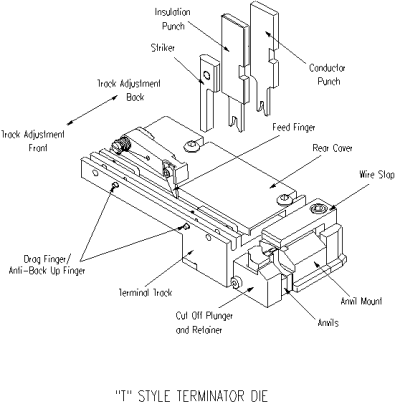 Insulation Punch

Striker

Conductor Punch

Track Adjustment Back

Track Adjustment Front

Feed Finger

Rear Cover

Wire Stop

Drag Finger/ Anti-Back Up Finger

Terminal Track

Cut Off Plunger and Retainer

Anvils

Anvil Mount

"T" STYLE TERMINATOR DIE